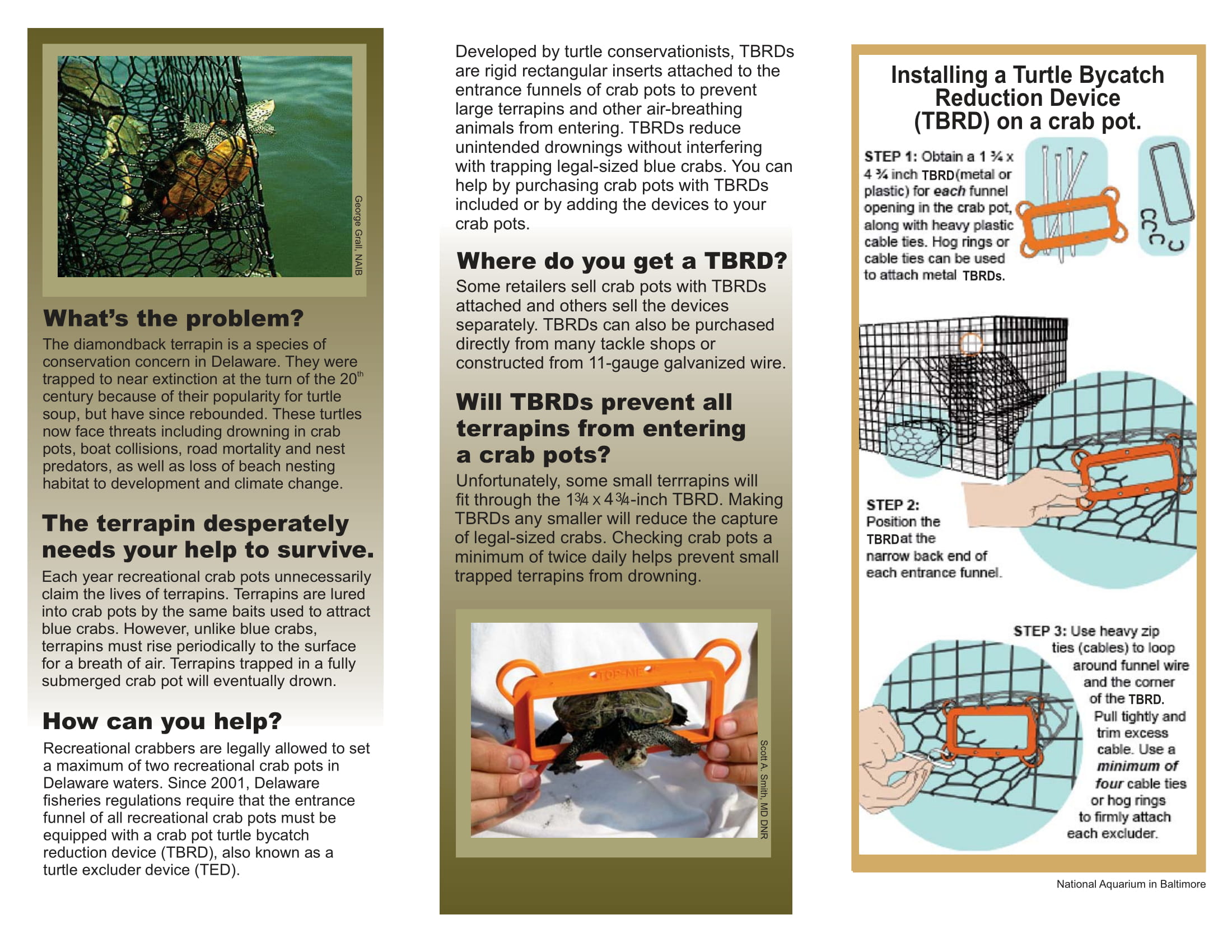 George Grall, NAIB

What's the problem?

The diamondback terrapin is a species of conservation concern in Delaware. They were trapped to near extinction at the turn of the 20$^{th}$ century because of their popularity for turtle soup, but have since rebounded. These turtles now face threats including drowning in crab pots, boat collisions, road mortality and nest predators, as well as loss of beach nesting habitat to development and climate change.

The terrapin desperately needs your help to survive.

Each year recreational crab pots unnecessarily claim the lives of terrapins. Terrapins are lured into crab pots by the same baits used to attract blue crabs. However, unlike blue crabs, terrapins must rise periodically to the surface for a breath of air. Terrapins trapped in a fully submerged crab pot will eventually drown.

How can you help?

Recreational crabbers are legally allowed to set a maximum of two recreational crab pots in Delaware waters. Since 2001, Delaware fisheries regulations require that the entrance funnel of all recreational crab pots must be equipped with a crab pot turtle bycatch reduction device (TBRD), also known as a turtle excluder device (TED).

Developed by turtle conservationists, TBRDs are rigid rectangular inserts attached to the entrance funnels of crab pots to prevent large terrapins and other air-breathing animals from entering. TBRDs reduce unintended drownings without interfering with trapping legal-sized blue crabs. You can help by purchasing crab pots with TBRDs included or by adding the devices to your crab pots.

Where do you get a TBRD?

Some retailers sell crab pots with TBRDs attached and others sell the devices separately. TBRDs can also be purchased directly from many tackle shops or constructed from 11-gauge galvanized wire.

Will TBRDs prevent all terrapins from entering a crab pots?

Unfortunately, some small terrrapins will fit through the 1¾ x 4¾-inch TBRD. Making TBRDs any smaller will reduce the capture of legal-sized crabs. Checking crab pots a minimum of twice daily helps prevent small trapped terrapins from drowning.

TOP-ME

Scott A. Smith, MD DNR

Installing a Turtle Bycatch Reduction Device (TBRD) on a crab pot.

STEP 1: Obtain a 1 ¾ x 4 ¾ inch TBRD(metal or plastic) for each funnel opening in the crab pot, along with heavy plastic cable ties. Hog rings or cable ties can be used to attach metal TBRDs.

STEP 2: Position the TBRDat the narrow back end of each entrance funnel.

STEP 3: Use heavy zip ties (cables) to loop around funnel wire and the corner of the TBRD. Pull tightly and trim excess cable. Use a minimum of four cable ties or hog rings to firmly attach each excluder.

National Aquarium in Baltimore